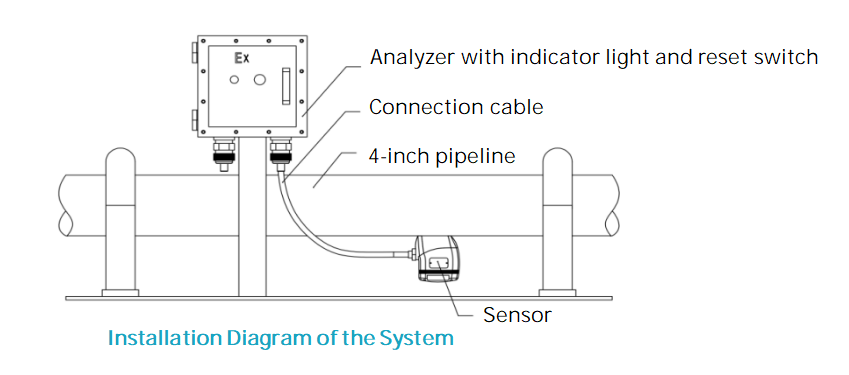 Ex

Analyzer with indicator light and reset switch

Connection cable

4-inch pipeline

Sensor

Installation Diagram of the System