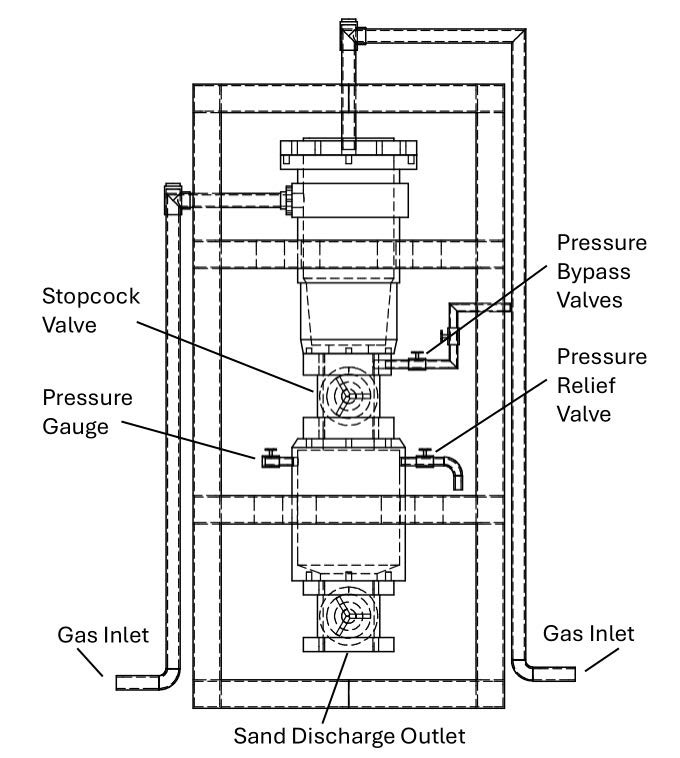 Pressure Bypass Valves

Stopcock Valve

Pressure Relief Valve

Pressure Gauge

Gas Inlet

Gas Inlet

Sand Discharge Outlet